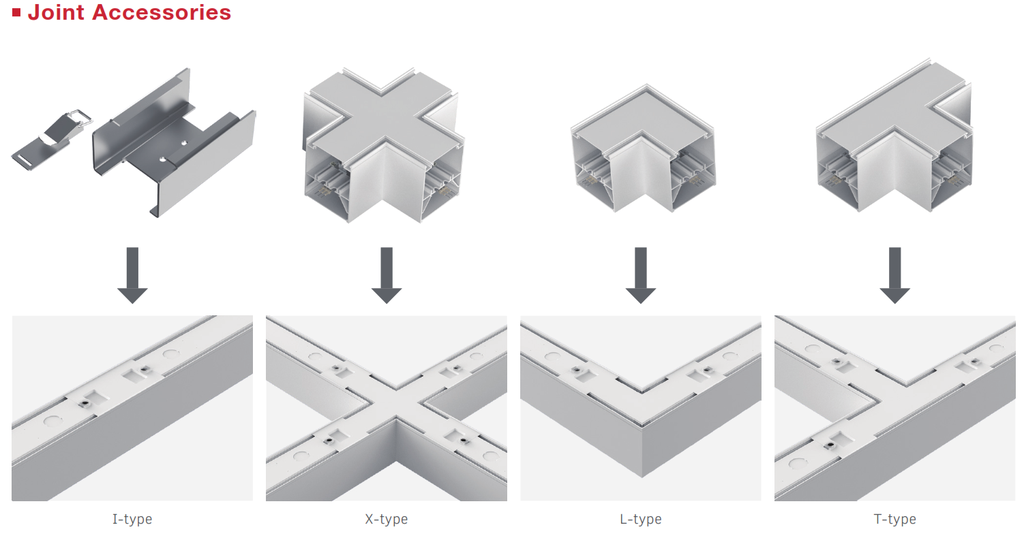 ■ Joint Accessories

I-type

X-type

L-type

T-type