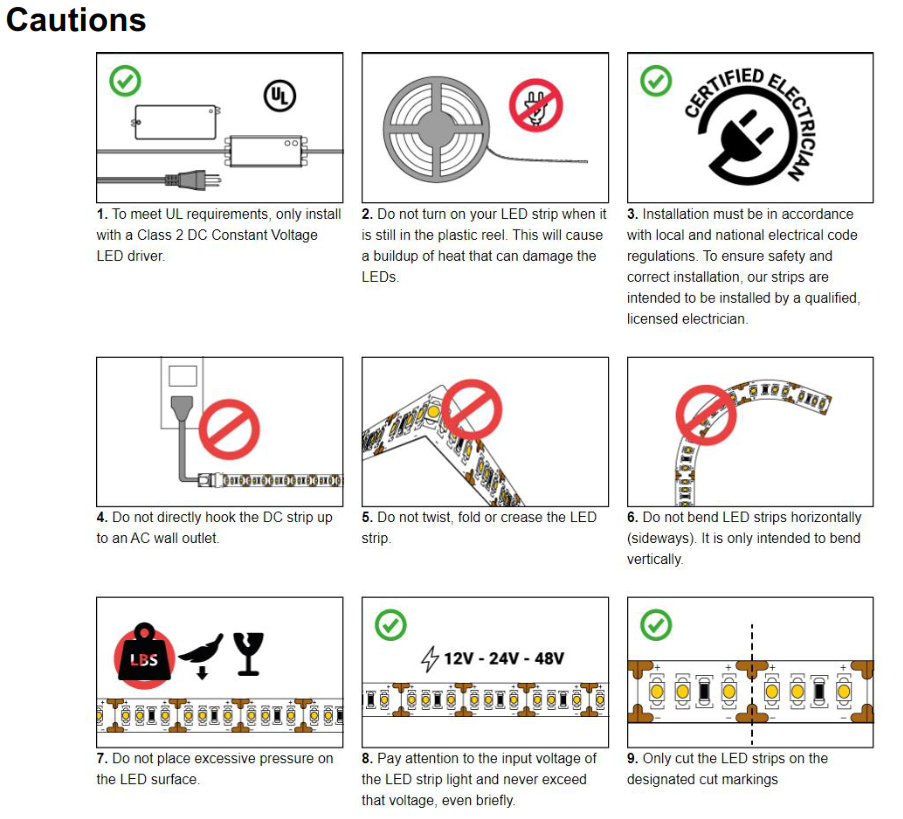 Cautions

UL

1. To meet UL requirements, only install with a Class 2 DC Constant Voltage LED driver.

2. Do not turn on your LED strip when it is still in the plastic reel. This will cause a buildup of heat that can damage the LEDs.

CERTIFIED ELECTRICIAN

3. Installation must be in accordance with local and national electrical code regulations. To ensure safety and correct installation, our strips are intended to be installed by a qualified, licensed electrician.

4. Do not directly hook the DC strip up to an AC wall outlet.

5. Do not twist, fold or crease the LED strip.

6. Do not bend LED strips horizontally (sideways). It is only intended to bend vertically.

LBS

7. Do not place excessive pressure on the LED surface.

12V - 24V - 48V

8. Pay attention to the input voltage of the LED strip light and never exceed that voltage, even briefly.

9. Only cut the LED strips on the designated cut markings