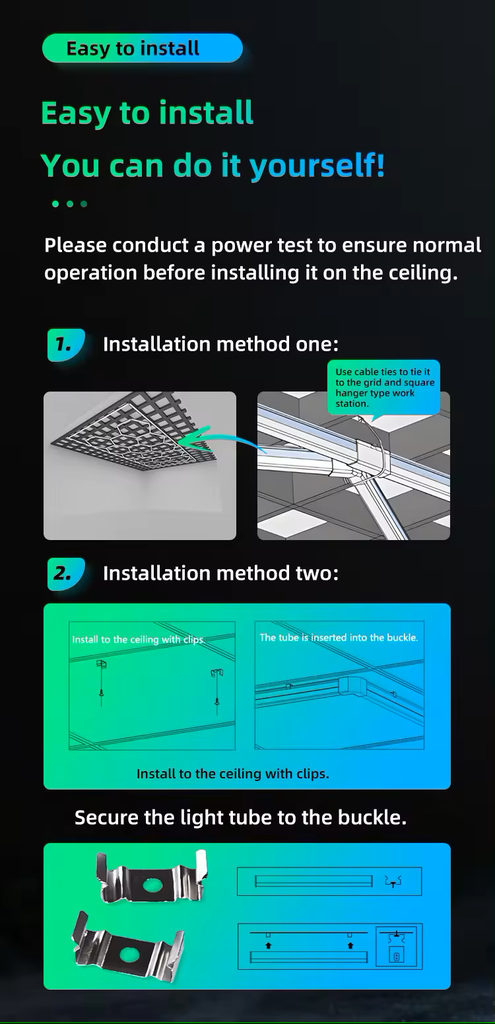 Easy to install

Easy to install

You can do it yourself!

Please conduct a power test to ensure normal operation before installing it on the ceiling.

1. Installation method one:

Use cable ties to tie it to the grid and square hanger type work station.

2. Installation method two:

Install to the ceiling with clips.

The tube is inserted into the buckle.

Install to the ceiling with clips.

Secure the light tube to the buckle.