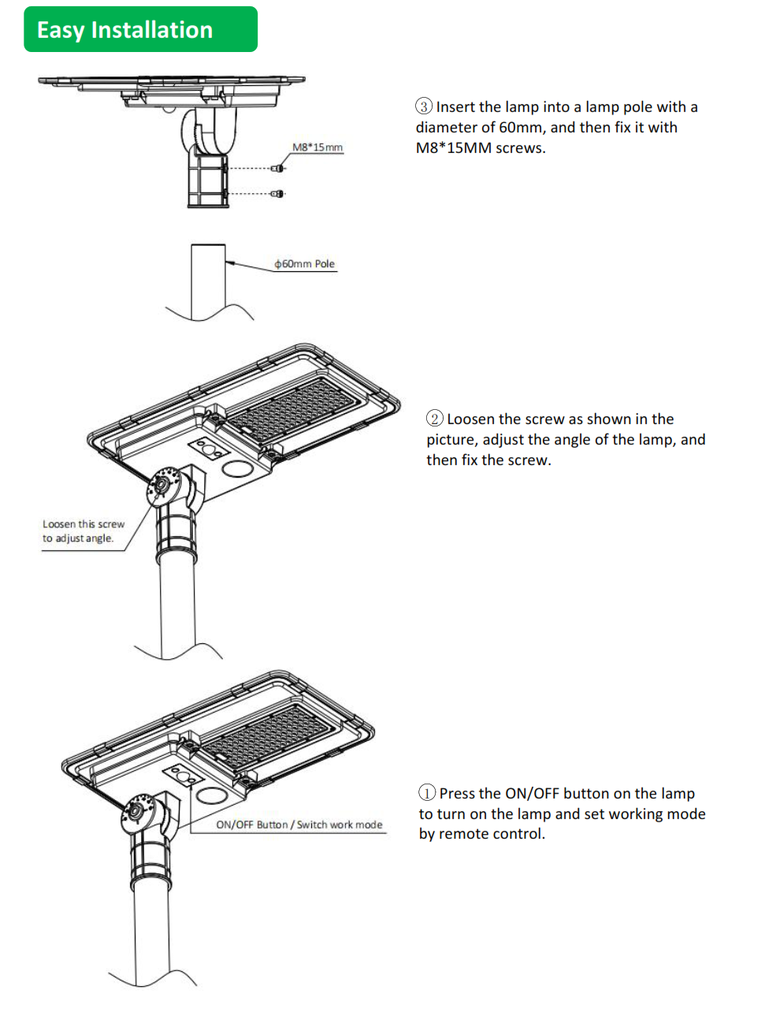 Easy Installation

M8*15mm

ϕ60mm Pole

③ Insert the lamp into a lamp pole with a diameter of 60mm, and then fix it with M8*15MM screws.

Loosen this screw to adjust angle.

② Loosen the screw as shown in the picture, adjust the angle of the lamp, and then fix the screw.

ON/OFF Button / Switch work mode

① Press the ON/OFF button on the lamp to turn on the lamp and set working mode by remote control.