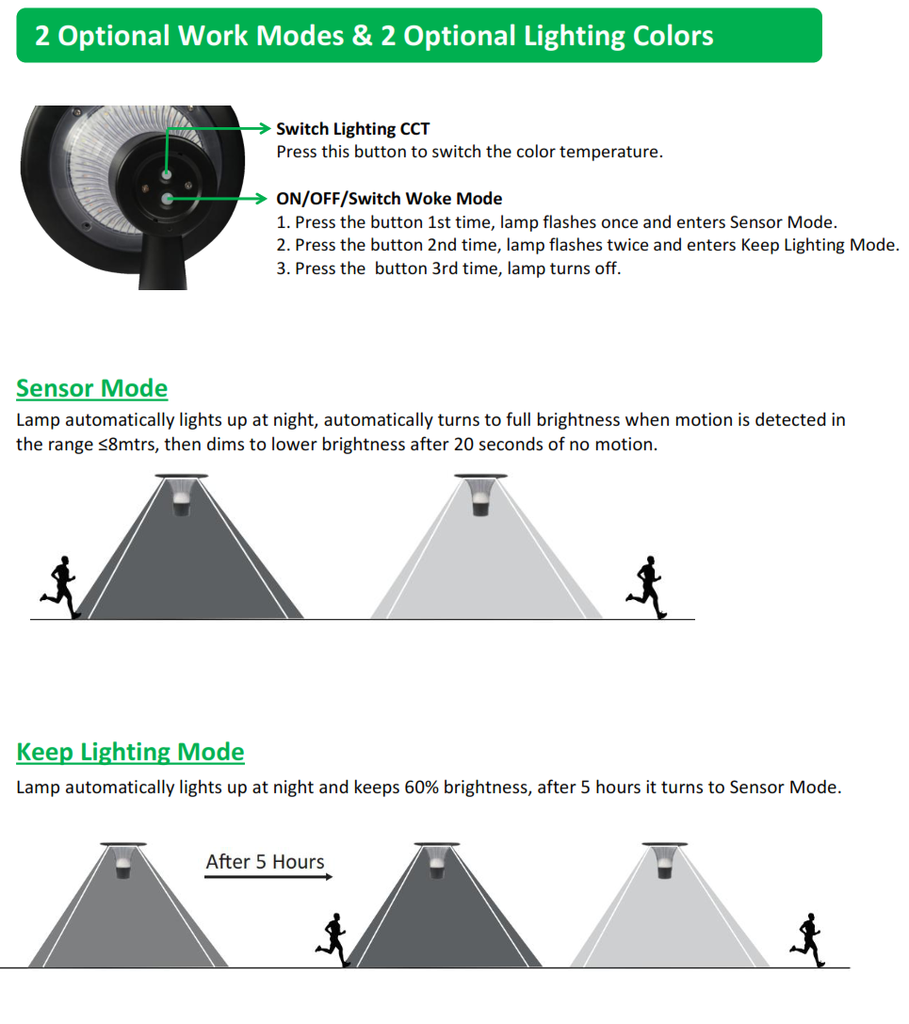 2 Optional Work Modes & 2 Optional Lighting Colors

Switch Lighting CCT
Press this button to switch the color temperature.

ON/OFF/Switch Woke Mode
1. Press the button 1st time, lamp flashes once and enters Sensor Mode.
2. Press the button 2nd time, lamp flashes twice and enters Keep Lighting Mode.
3. Press the button 3rd time, lamp turns off.

Sensor Mode
Lamp automatically lights up at night, automatically turns to full brightness when motion is detected in the range ≤8mtrs, then dims to lower brightness after 20 seconds of no motion.

Keep Lighting Mode
Lamp automatically lights up at night and keeps 60% brightness, after 5 hours it turns to Sensor Mode.

After 5 Hours