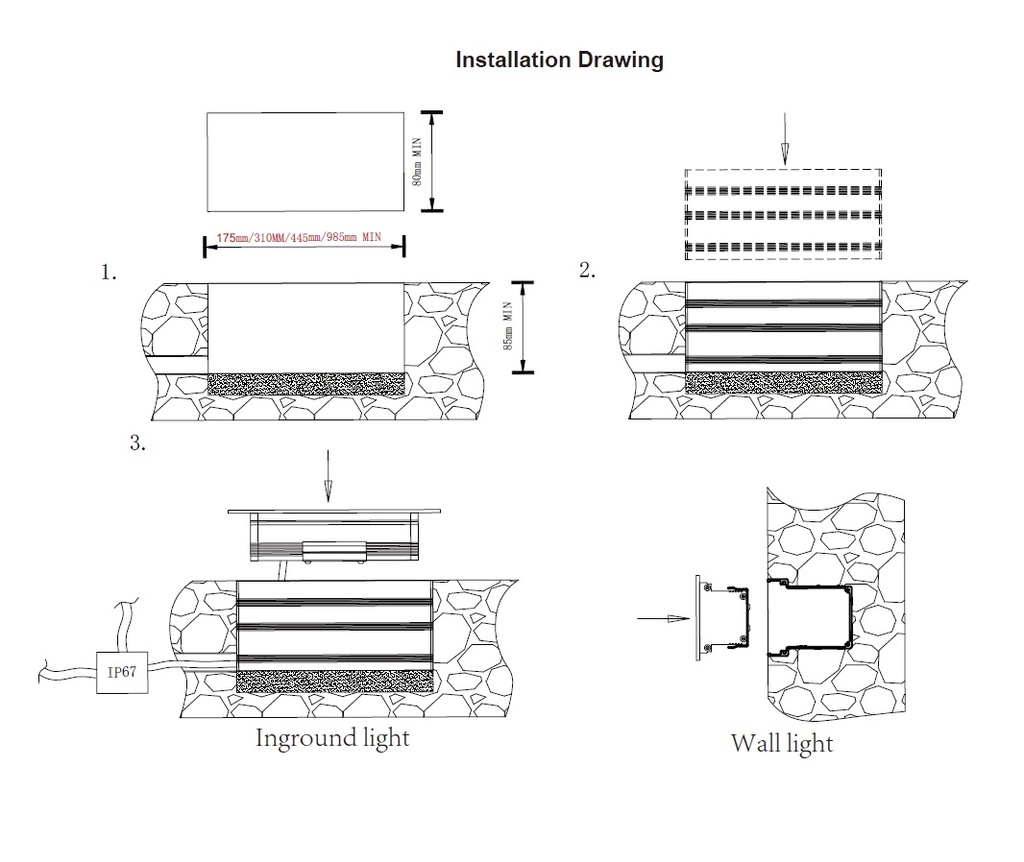 Installation Drawing

80mm MIN

175mm/310MM/445mm/985mm MIN

1.

85mm MIN

2.

3.

IP67

Inground light

Wall light